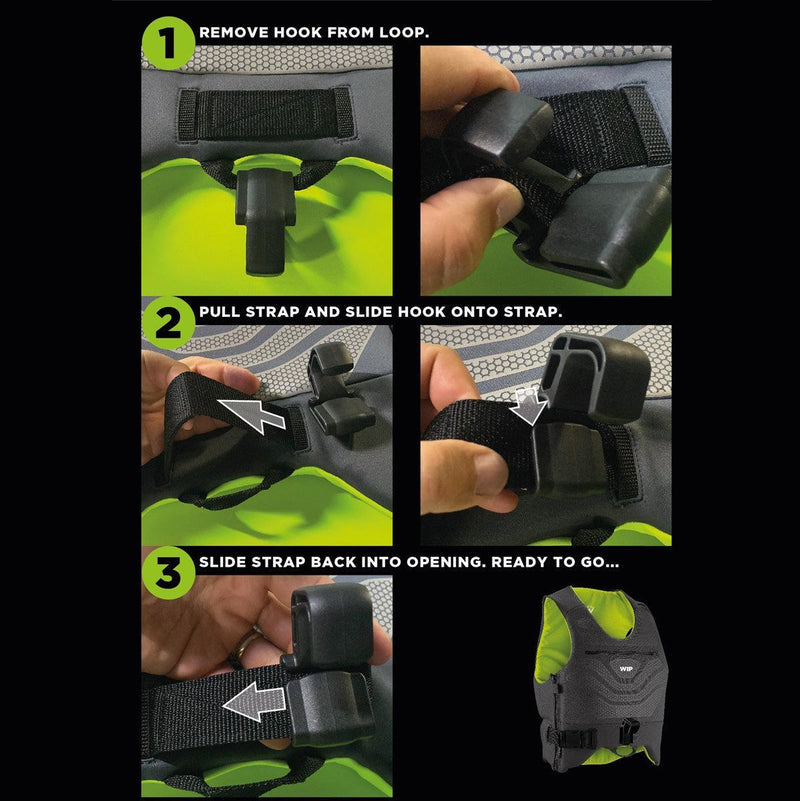 1 REMOVE HOOK FROM LOOP.

2 PULL STRAP AND SLIDE HOOK ONTO STRAP.

3 SLIDE STRAP BACK INTO OPENING. READY TO GO...

WIP