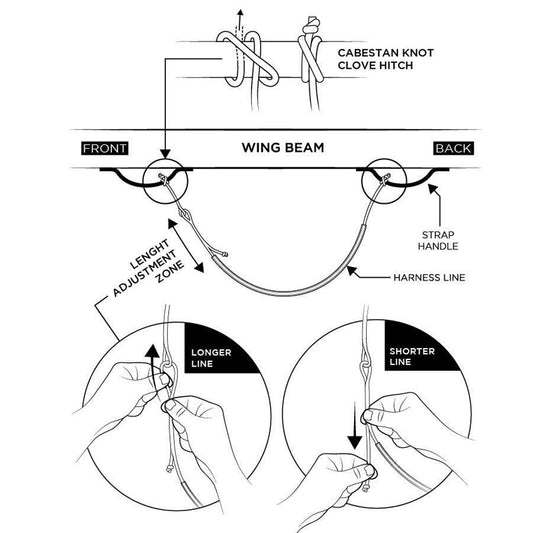 CABESTAN KNOT
CLOVE HITCH

FRONT

WING BEAM

BACK

STRAP
HANDLE

LENGHT
ADJUSTMENT
ZONE

HARNESS LINE

LONGER
LINE

SHORTER
LINE